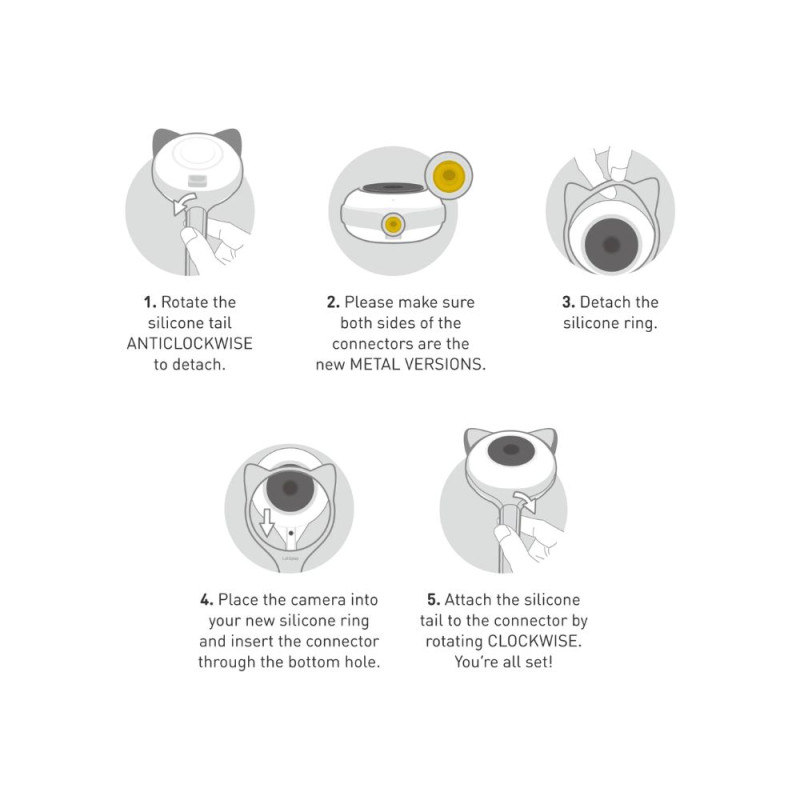 1. Rotate the silicone tail ANTICLOCKWISE to detach.

2. Please make sure both sides of the connectors are the new METAL VERSIONS.

3. Detach the silicone ring.

4. Place the camera into your new silicone ring and insert the connector through the bottom hole.

5. Attach the silicone tail to the connector by rotating CLOCKWISE. You're all set!